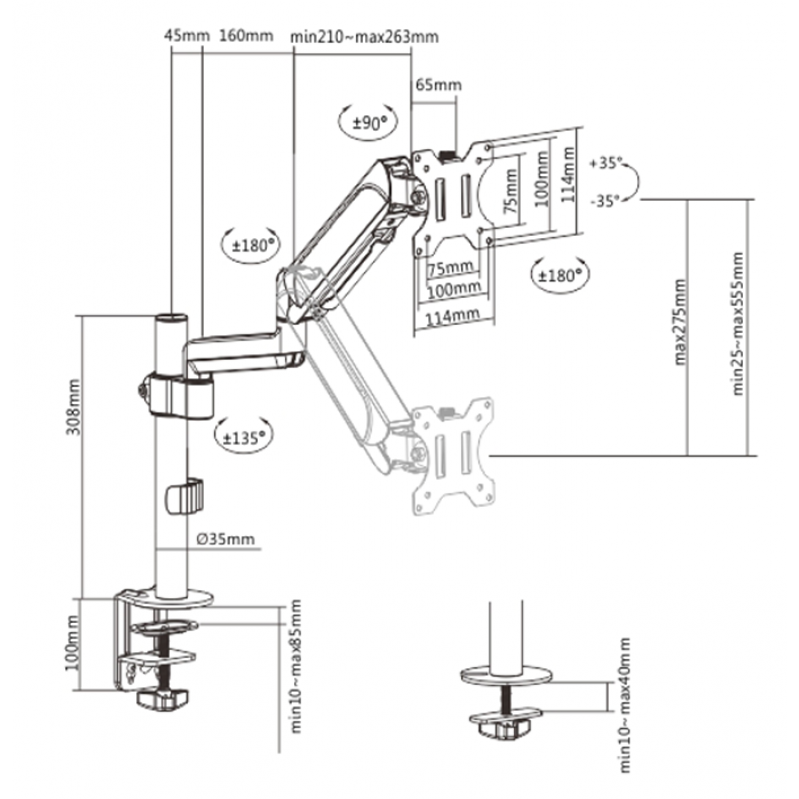 45mm 160mm min210~max263mm

65mm

±90°

+35°

-35°

75mm

100mm

114mm

±180°

75mm

100mm

114mm

±180°

max275mm

min25~max555mm

308mm

±135°

Ø35mm

100mm

min10~max85mm

min10~max40mm